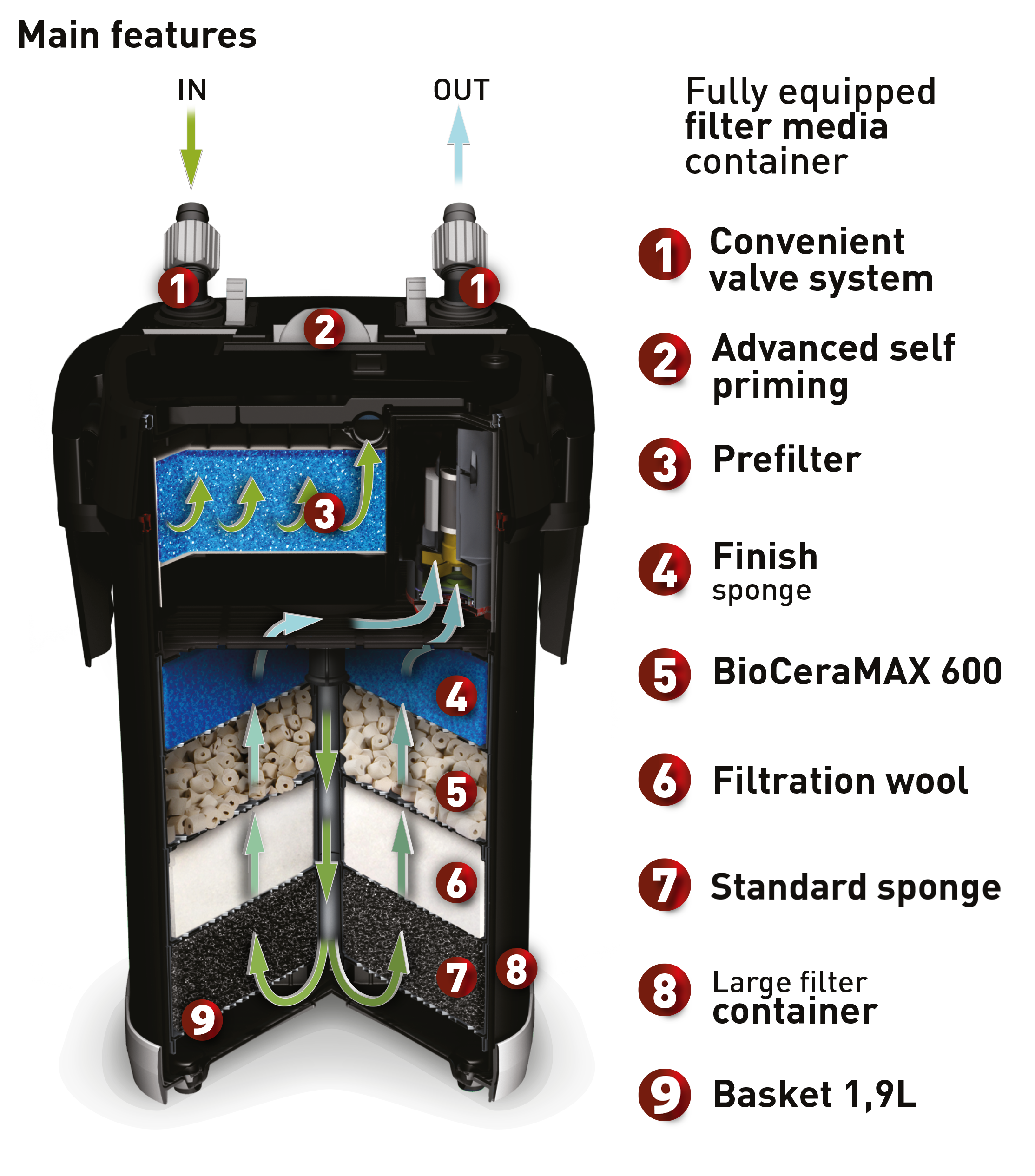 Main features

IN

OUT

1

1

2

3

4

5

6

7

8

9

Fully equipped filter media container

1 Convenient valve system

2 Advanced self priming

3 Prefilter

4 Finish sponge

5 BioCeraMAX 600

6 Filtration wool

7 Standard sponge

8 Large filter container

9 Basket 1,9L